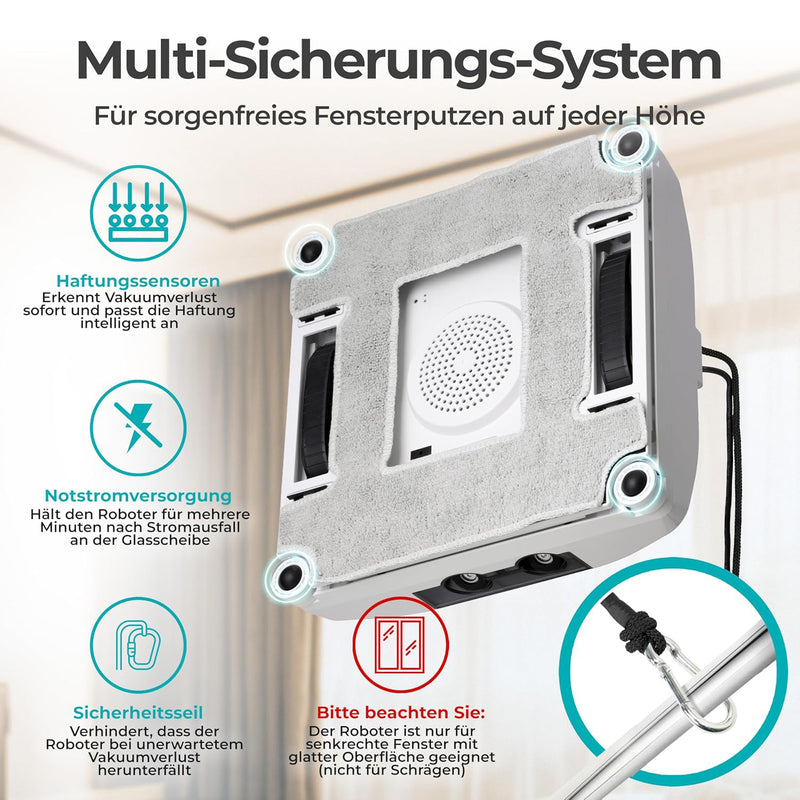 Multi-Sicherungs-System

Für sorgenfreies Fensterputzen auf jeder Höhe

Haftungssensoren
Erkennt Vakuumverlust sofort und passt die Haftung intelligent an

Notstromversorgung
Hält den Roboter für mehrere Minuten nach Stromausfall an der Glasscheibe

Sicherheitsseil
Verhindert, dass der Roboter bei unerwartetem Vakuumverlust herunterfällt

Bitte beachten Sie:
Der Roboter ist nur für senkrechte Fenster mit glatter Oberfläche geeignet (nicht für Schrägen)