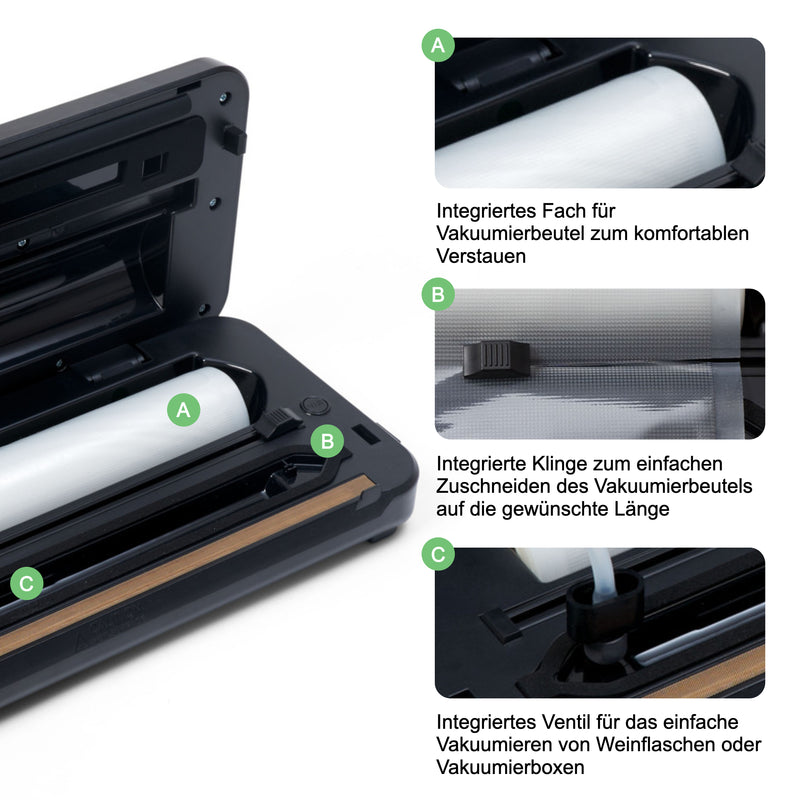 A

B

C

A

Integriertes Fach für Vakuumierbeutel zum komfortablen Verstauen

B

Integrierte Klinge zum einfachen Zuschneiden des Vakuumierbeutels auf die gewünschte Länge

C

Integriertes Ventil für das einfache Vakuumieren von Weinflaschen oder Vakuumierboxen